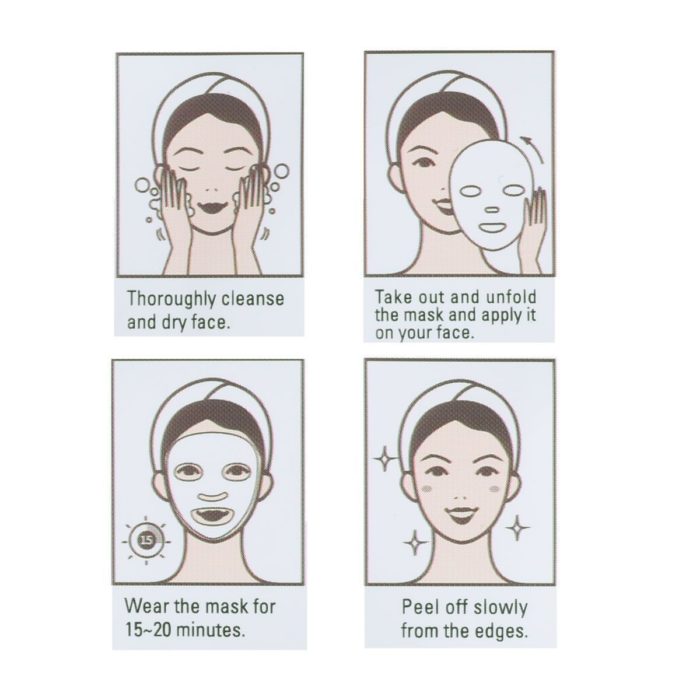 Thoroughly cleanse and dry face.

Take out and unfold the mask and apply it on your face.

15

Wear the mask for 15~20 minutes.

Peel off slowly from the edges.