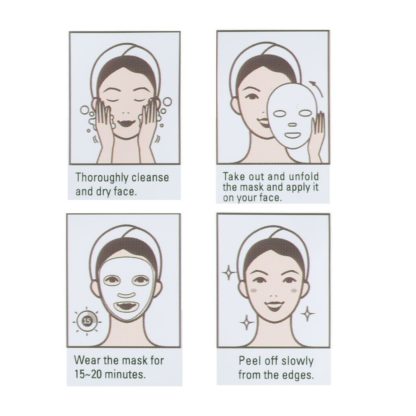 Thoroughly cleanse and dry face.

Take out and unfold the mask and apply it on your face.

15

Wear the mask for 15~20 minutes.

Peel off slowly from the edges.